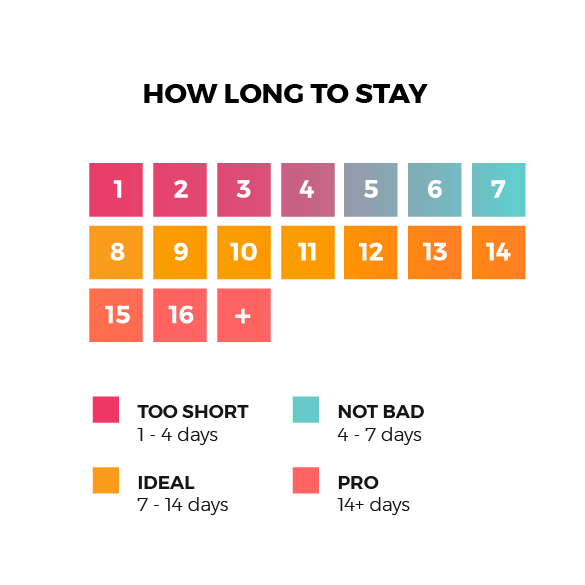 HOW LONG TO STAY

1 2 3 4 5 6 7
8 9 10 11 12 13 14
15 16 +

TOO SHORT
1 - 4 days

NOT BAD
4 - 7 days

IDEAL
7 - 14 days

PRO
14+ days